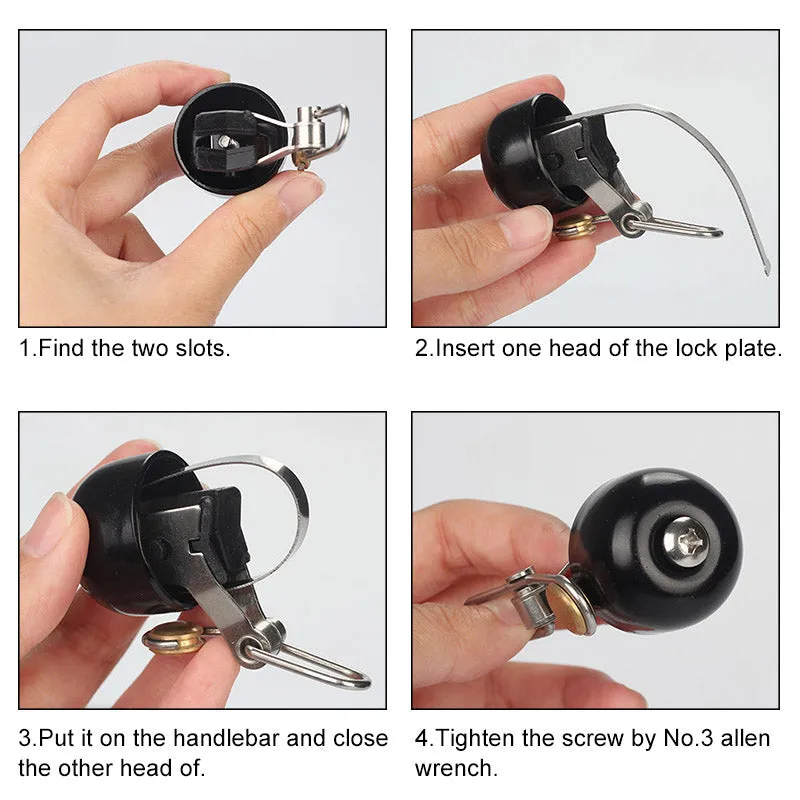 1.Find the two slots.

2.Insert one head of the lock plate.

3.Put it on the handlebar and close the other head of.

4.Tighten the screw by No.3 allen wrench.