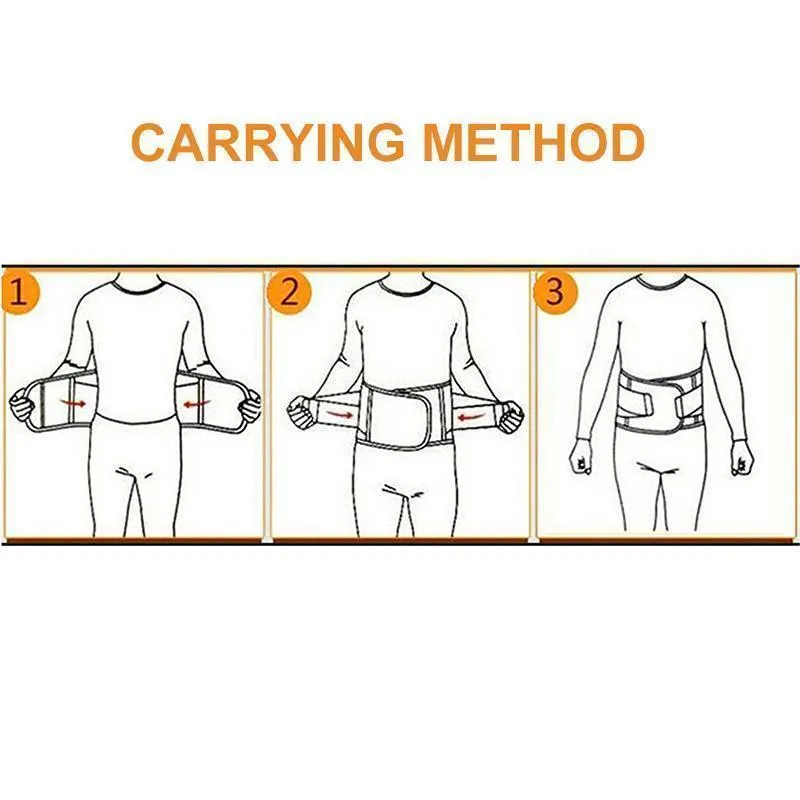 CARRYING METHOD

1

2

3