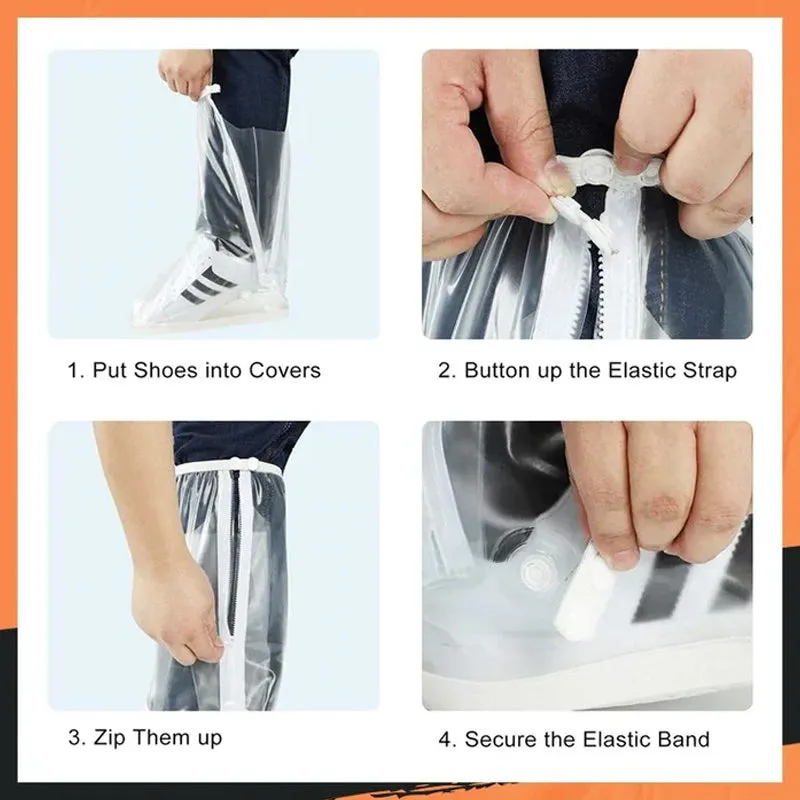 1. Put Shoes into Covers

2. Button up the Elastic Strap

3. Zip Them up

4. Secure the Elastic Band